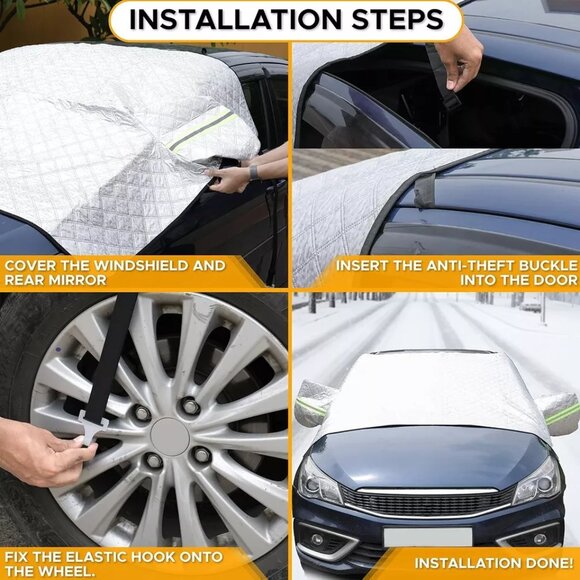 INSTALLATION STEPS

COVER THE WINDSHIELD AND REAR MIRROR

INSERT THE ANTI-THEFT BUCKLE INTO THE DOOR

FIX THE ELASTIC HOOK ONTO THE WHEEL.

INSTALLATION DONE!